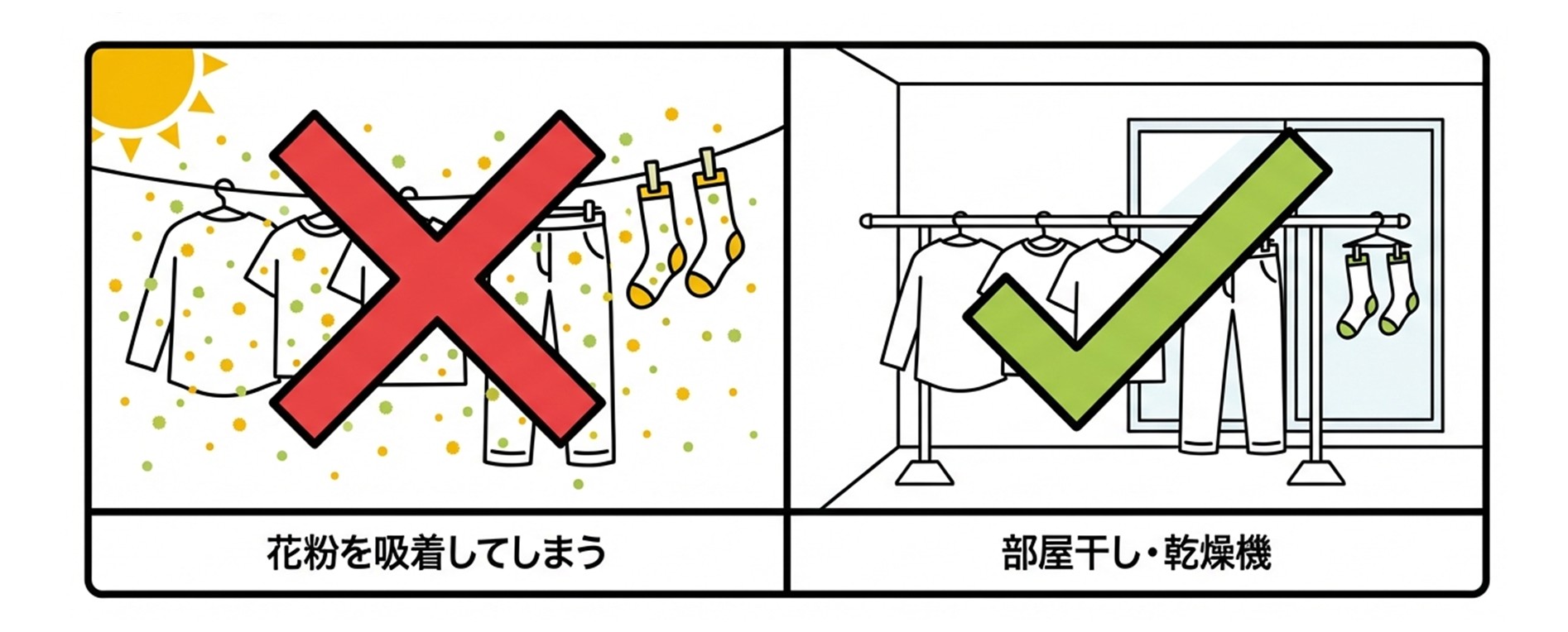 花粉を吸着してしまう

部屋干し・乾燥機